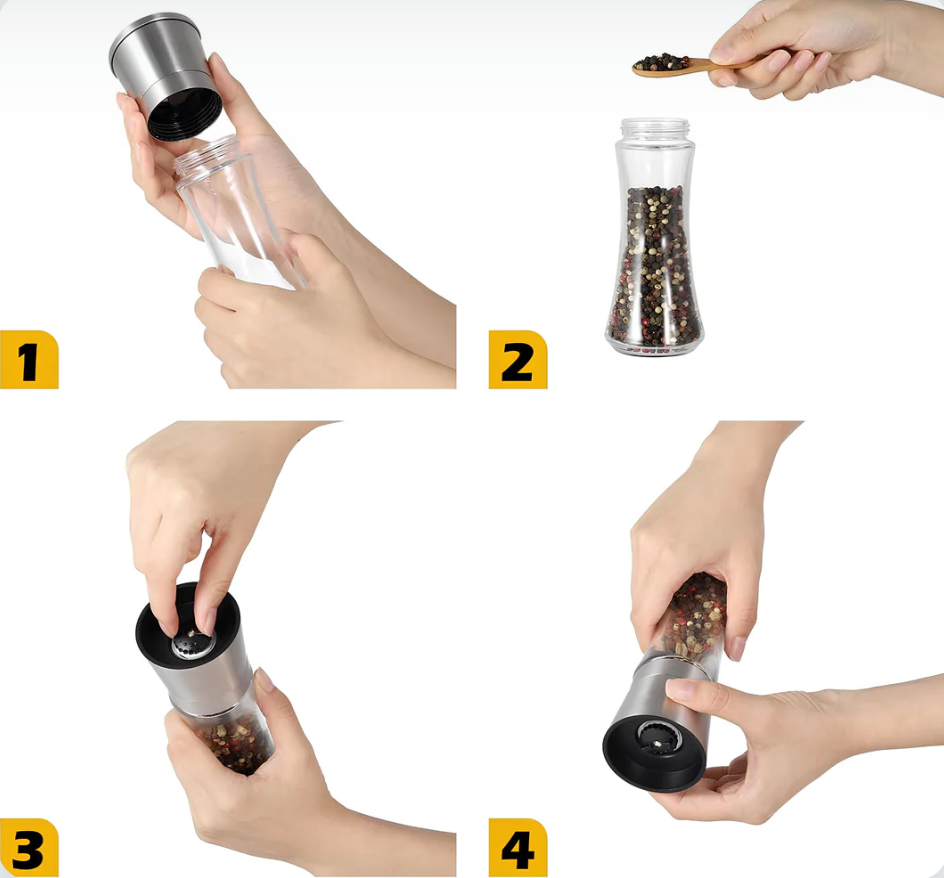 1

2

3

4